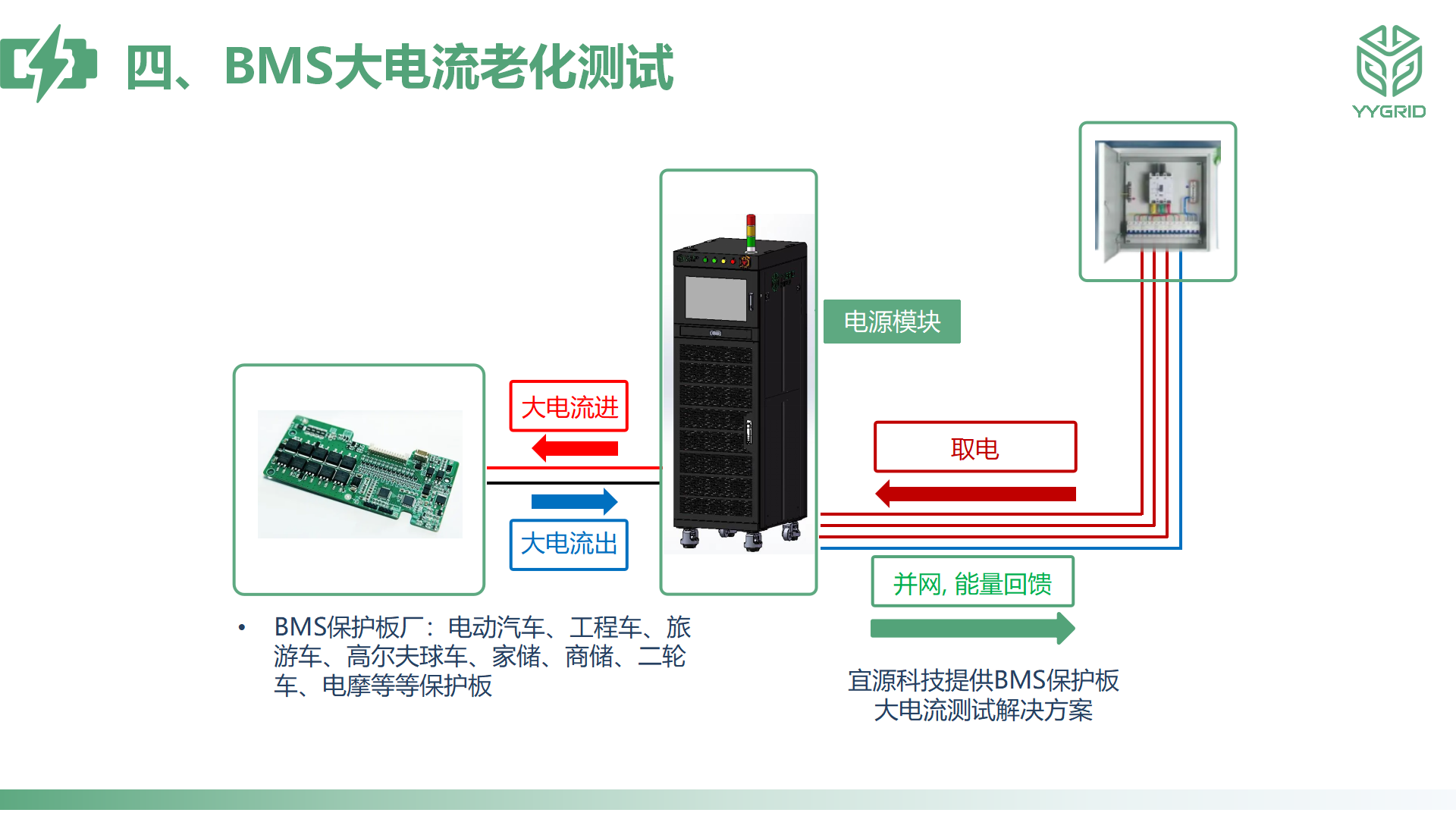 四、BMS大电流老化测试

YYGRID

电源模块

大电流进

大电流出

取电

并网, 能量回馈

• BMS保护板厂：电动汽车、工程车、旅游车、高尔夫球车、家储、商储、二轮车、电摩等等保护板

宜源科技提供BMS保护板大电流测试解决方案